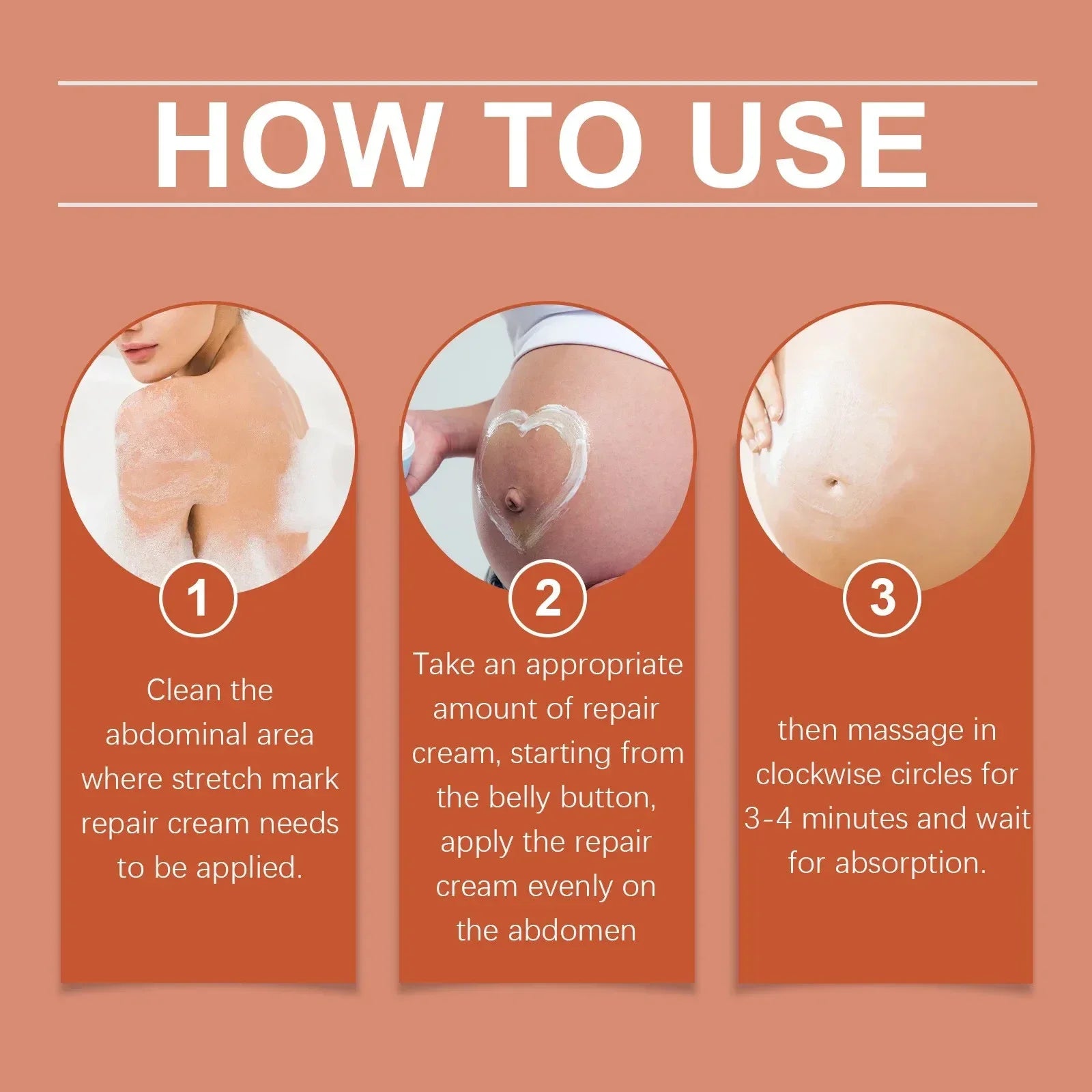 HOW TO USE

1

Clean the abdominal area where stretch mark repair cream needs to be applied.

2

Take an appropriate amount of repair cream, starting from the belly button, apply the repair cream evenly on the abdomen

3

then massage in clockwise circles for 3-4 minutes and wait for absorption.