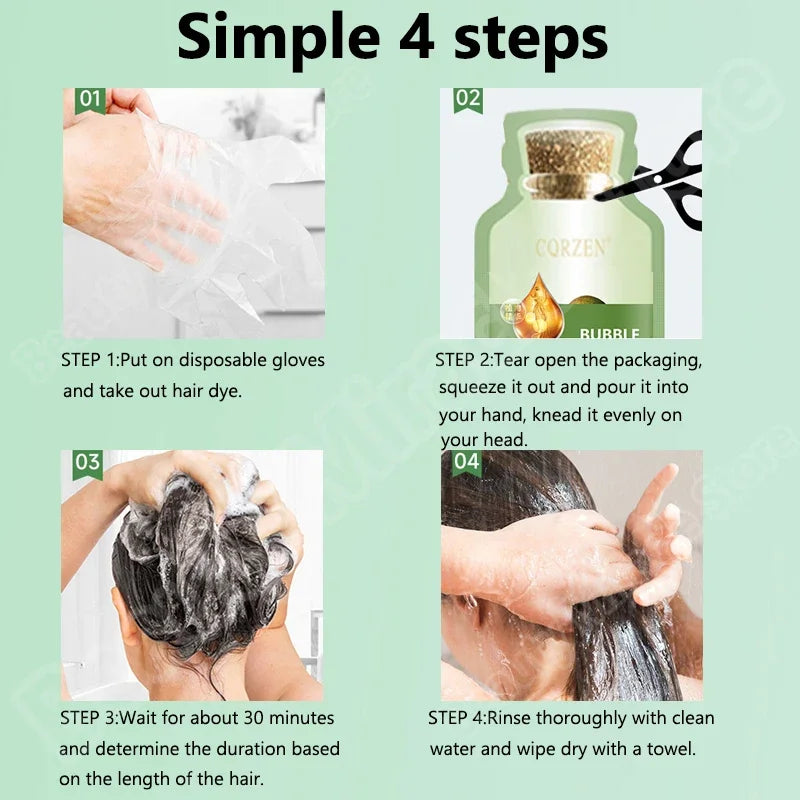 Simple 4 steps

01

STEP 1:Put on disposable gloves and take out hair dye.

02

CQRZEN

BUBBLE

STEP 2:Tear open the packaging, squeeze it out and pour it into your hand, knead it evenly on your head.

03

STEP 3:Wait for about 30 minutes and determine the duration based on the length of the hair.

04

STEP 4:Rinse thoroughly with clean water and wipe dry with a towel.