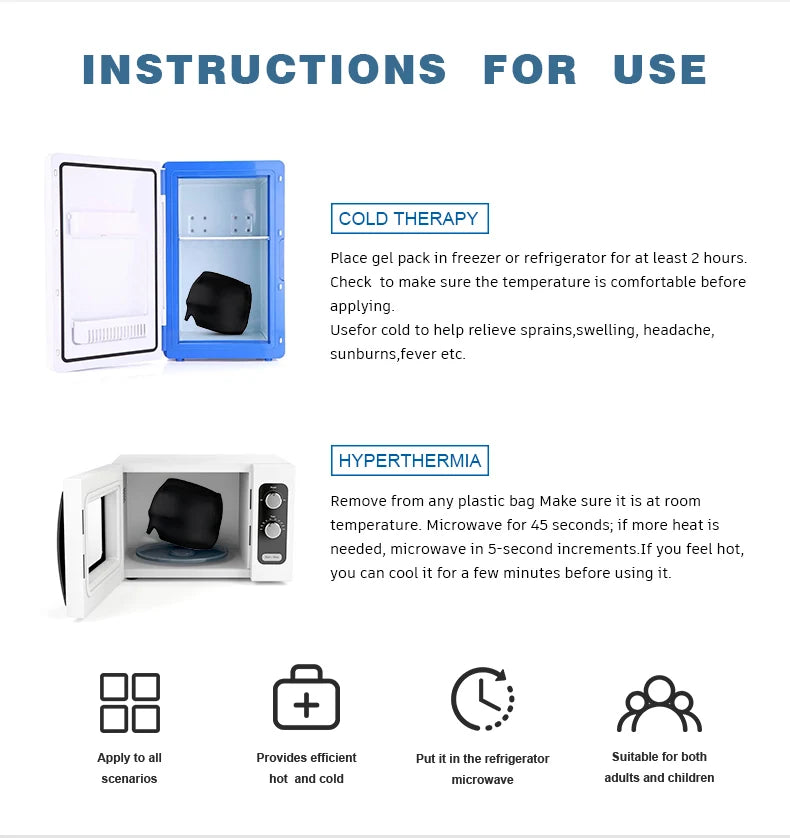 INSTRUCTIONS FOR USE

COLD THERAPY

Place gel pack in freezer or refrigerator for at least 2 hours. Check to make sure the temperature is comfortable before applying.
Usefor cold to help relieve sprains,swelling, headache, sunburns,fever etc.

HYPERTHERMIA

Remove from any plastic bag Make sure it is at room temperature. Microwave for 45 seconds; if more heat is needed, microwave in 5-second increments.If you feel hot, you can cool it for a few minutes before using it.

Apply to all scenarios

Provides efficient hot and cold

Put it in the refrigerator microwave

Suitable for both adults and children